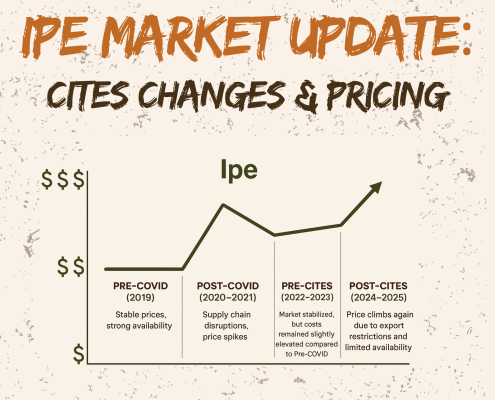 IPE MARKET UPDATE:

CITES CHANGES & PRICING

Ipe

$$$

$$

$

PRE-COVID (2019)
Stable prices, strong availability

POST-COVID (2020–2021)
Supply chain disruptions, price spikes

PRE-CITES (2022–2023)
Market stabilized, but costs remained slightly elevated compared to Pre-COVID

POST-CITES (2024–2025)
Price climbs again due to export restrictions and limited availability